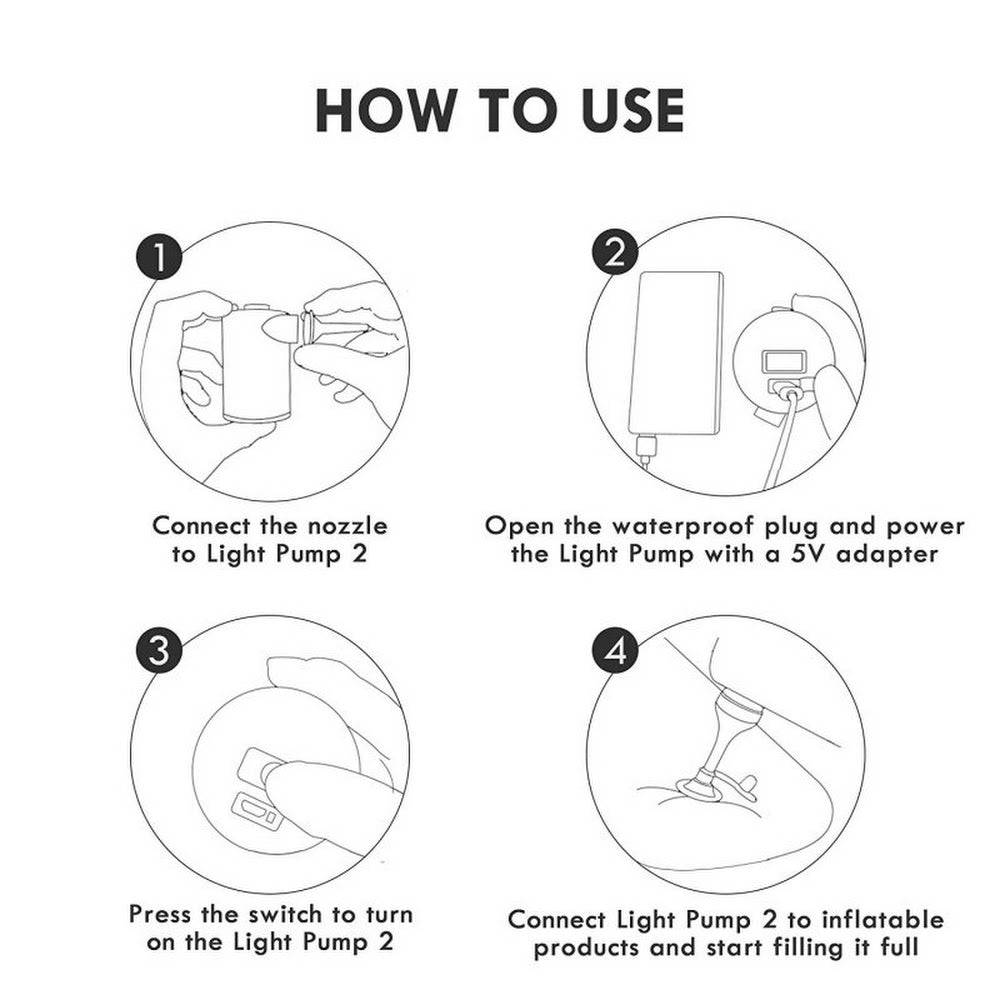 HOW TO USE

1

Connect the nozzle to Light Pump 2

2

Open the waterproof plug and power the Light Pump with a 5V adapter

3

Press the switch to turn on the Light Pump 2

4

Connect Light Pump 2 to inflatable products and start filling it full