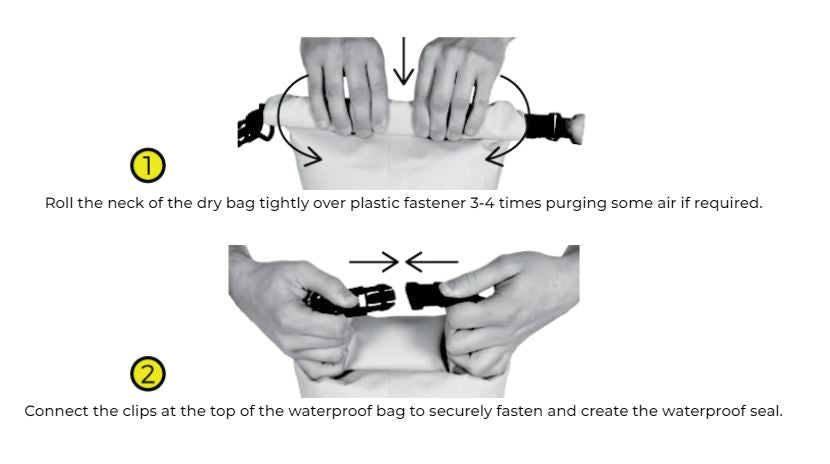 1

Roll the neck of the dry bag tightly over plastic fastener 3-4 times purging some air if required.

2

Connect the clips at the top of the waterproof bag to securely fasten and create the waterproof seal.