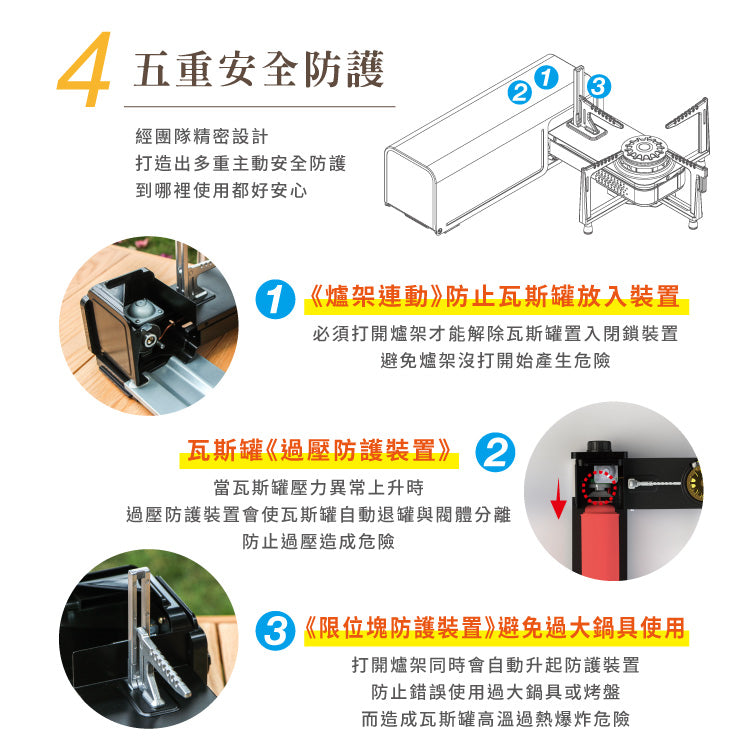 4 五重安全防護

經團隊精密設計
打造出多重主動安全防護
到哪裡使用都好安心

2 1 3

1 《爐架連動》防止瓦斯罐放入裝置

必須打開爐架才能解除瓦斯罐置入閉鎖裝置
避免爐架沒打開始產生危險

瓦斯罐《過壓防護裝置》 2

當瓦斯罐壓力異常上升時
過壓防護裝置會使瓦斯罐自動退罐與閥體分離
防止過壓造成危險

3 《限位塊防護裝置》避免過大鍋具使用

打開爐架同時會自動升起防護裝置
防止錯誤使用過大鍋具或烤盤
而造成瓦斯罐高溫過熱爆炸危險