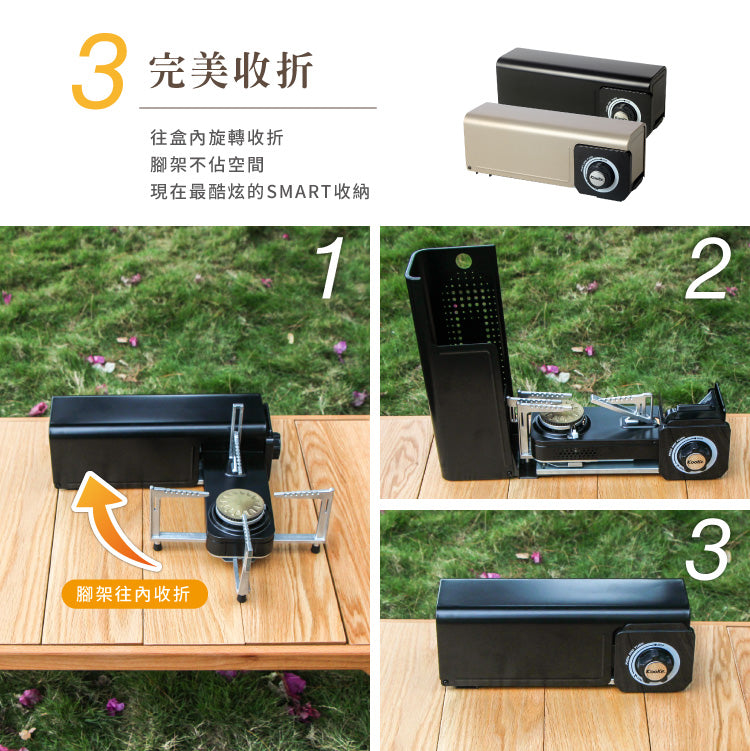 3 完美收折

往盒內旋轉收折
腳架不佔空間
現在最酷炫的SMART收納

1

腳架往內收折

2

3