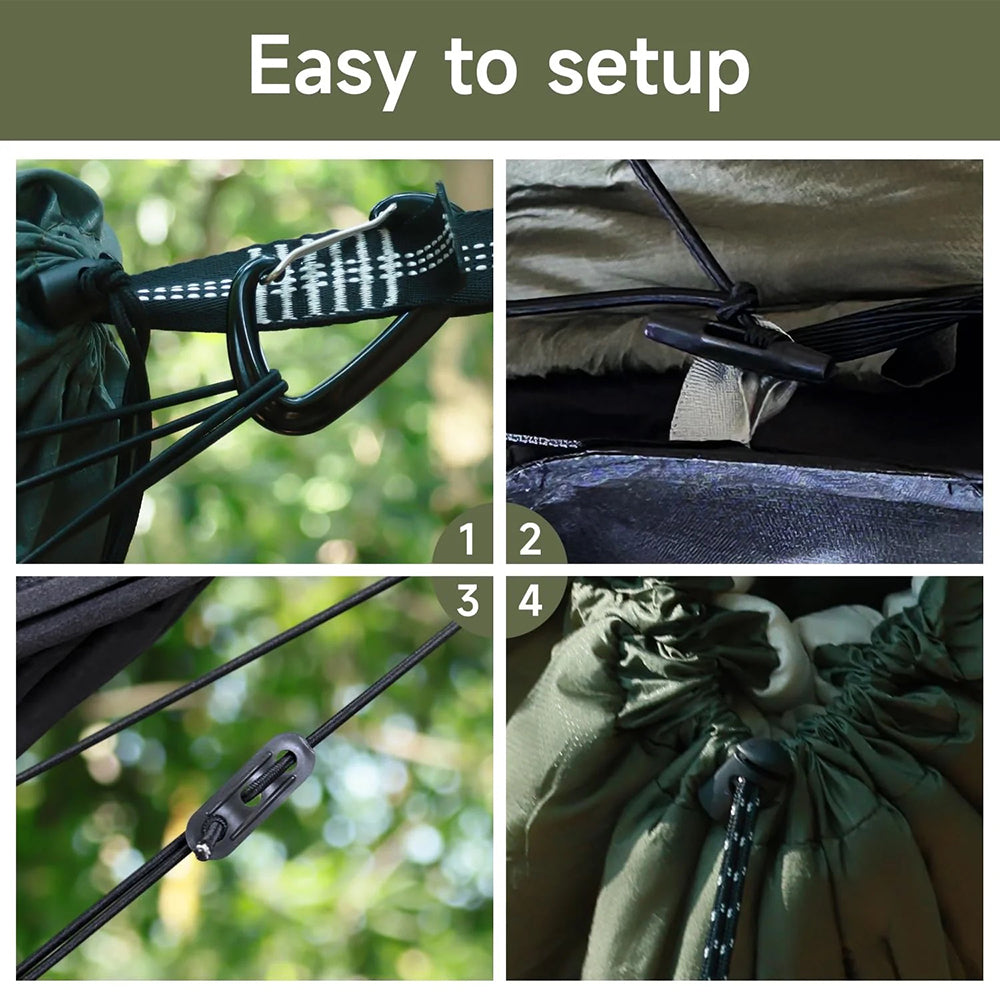 Easy to setup

1

2

3

4