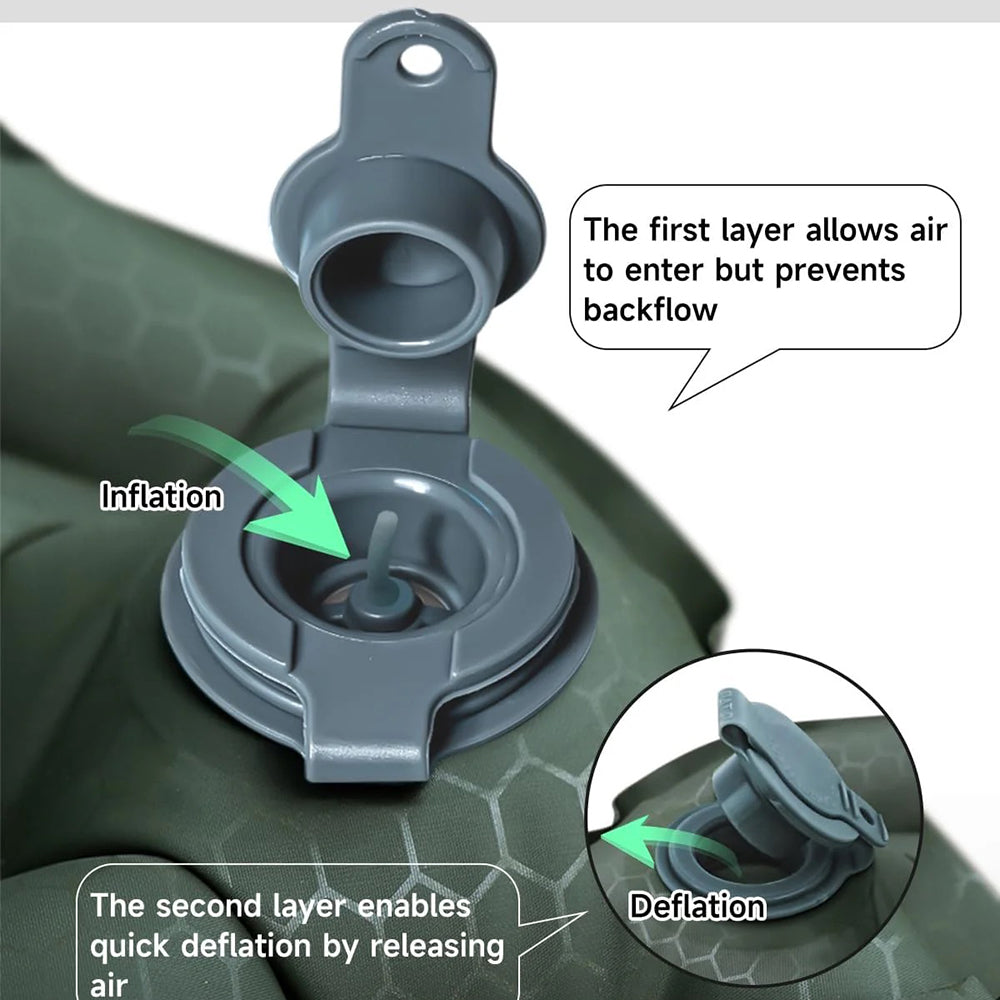 The first layer allows air to enter but prevents backflow

Inflation

Deflation

The second layer enables quick deflation by releasing air