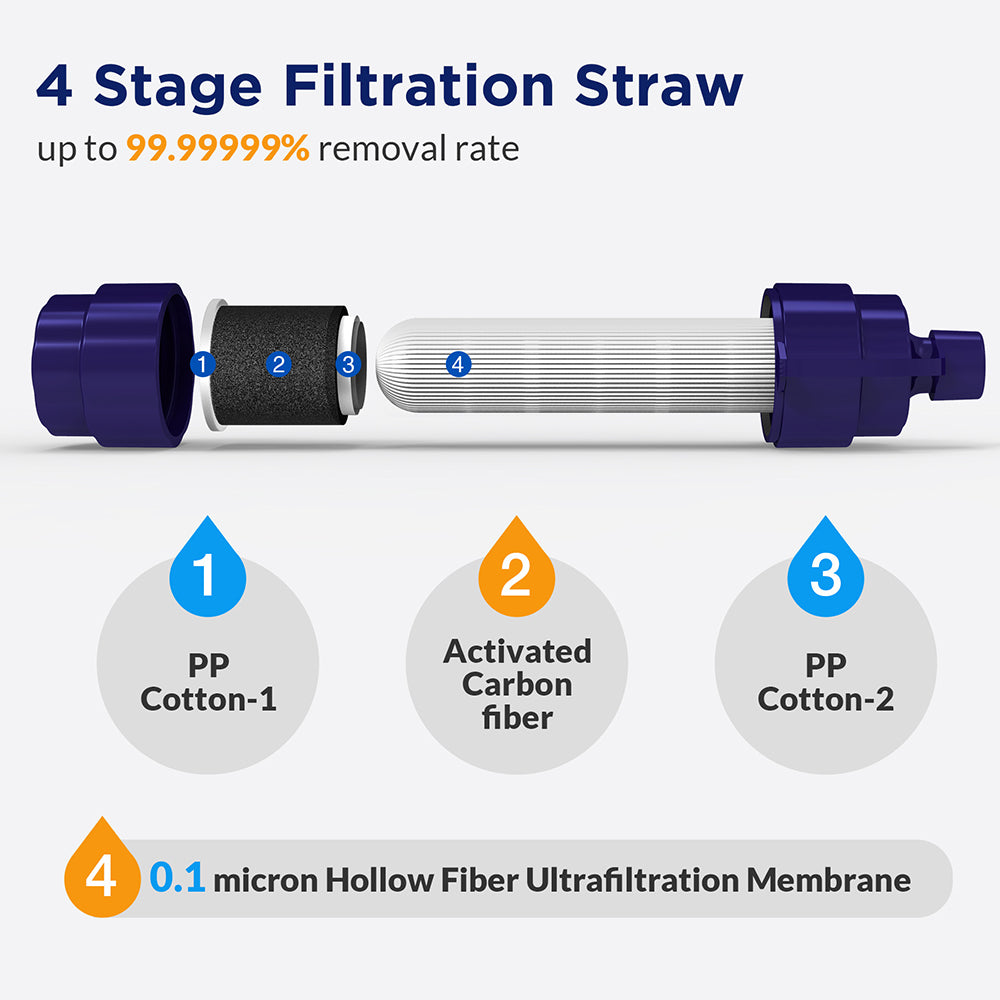 4 Stage Filtration Straw
up to 99.99999% removal rate

1 2 3 4

1
PP Cotton-1

2
Activated Carbon fiber

3
PP Cotton-2

4 0.1 micron Hollow Fiber Ultrafiltration Membrane