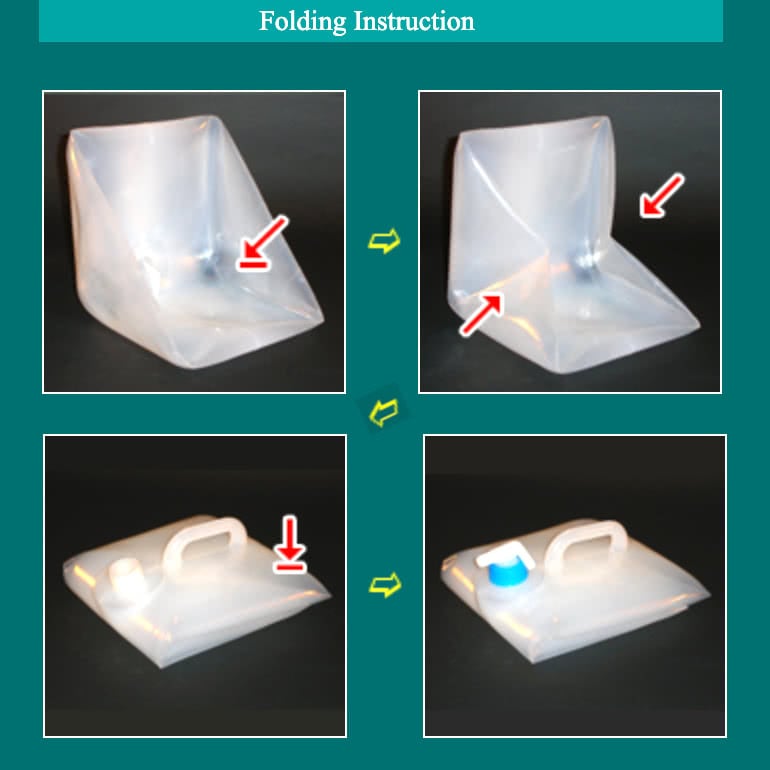 Folding Instruction