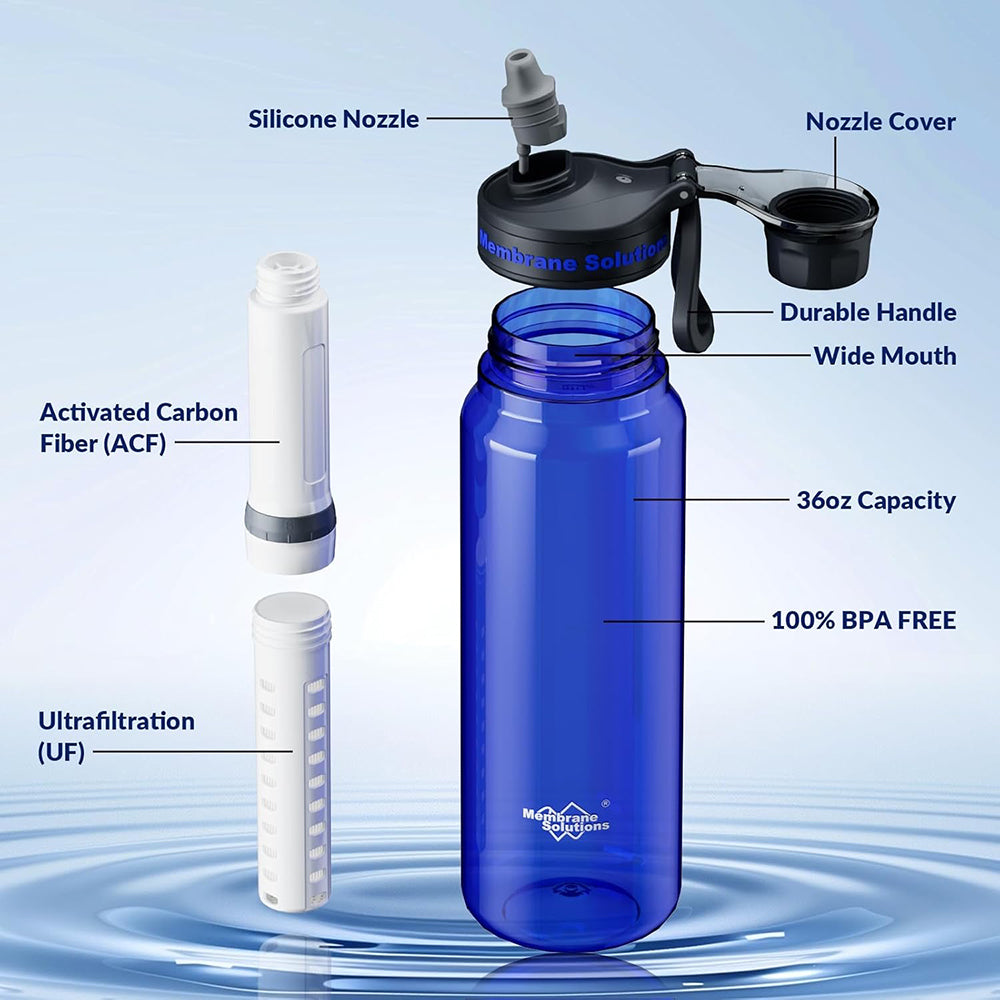 Silicone Nozzle

Nozzle Cover

Membrane Solutions

Durable Handle

Wide Mouth

Activated Carbon Fiber (ACF)

36oz Capacity

100% BPA FREE

Ultrafiltration (UF)

Membrane Solutions ®