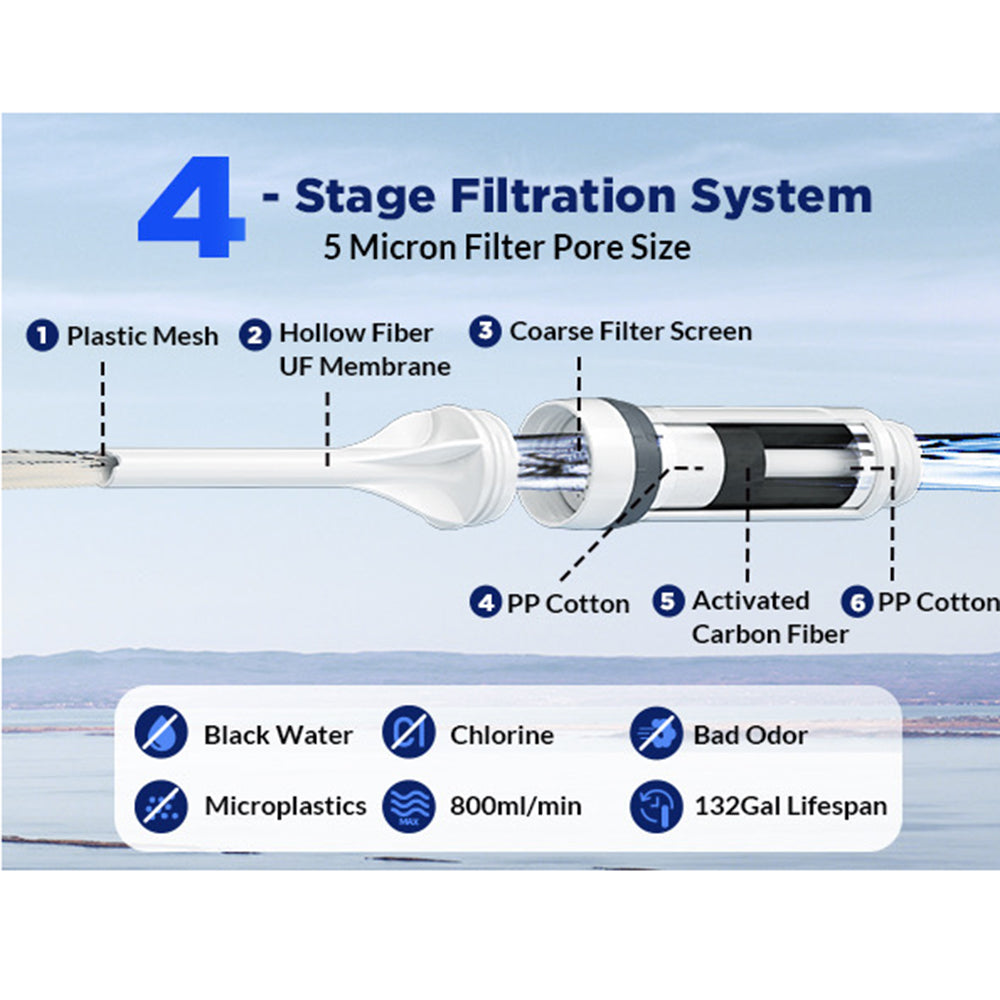 4 - Stage Filtration System
5 Micron Filter Pore Size

1 Plastic Mesh
2 Hollow Fiber UF Membrane
3 Coarse Filter Screen
4 PP Cotton
5 Activated Carbon Fiber
6 PP Cotton

Black Water
Chlorine
Bad Odor
Microplastics
MAX
800ml/min
132Gal Lifespan