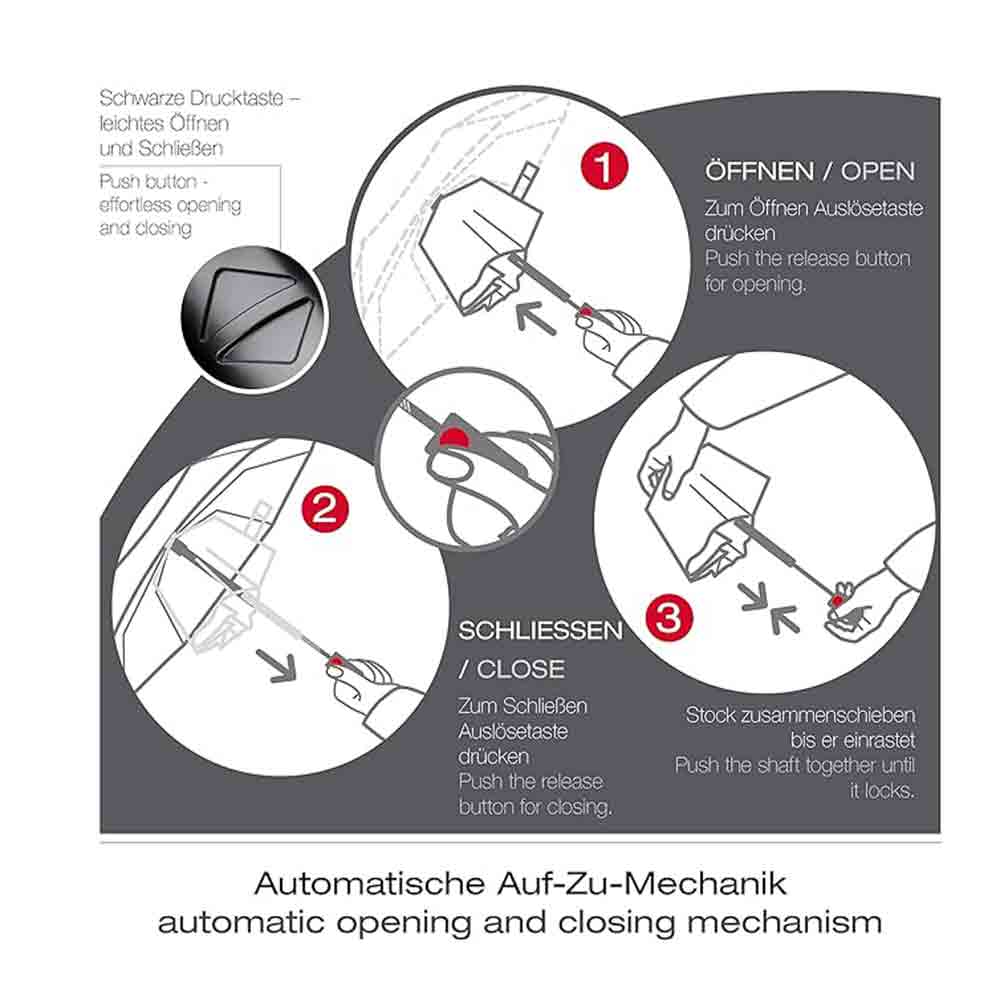 Schwarze Drucktaste – leichtes Öffnen und Schließen

Push button - effortless opening and closing

1

ÖFFNEN / OPEN

Zum Öffnen Auslösetaste drücken
Push the release button for opening.

2

SCHLIESSEN / CLOSE

Zum Schließen Auslösetaste drücken
Push the release button for closing.

3

Stock zusammenschieben bis er einrastet
Push the shaft together until it locks.

Automatische Auf-Zu-Mechanik
automatic opening and closing mechanism